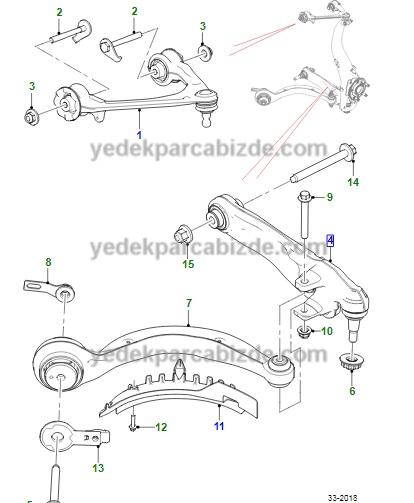 2
2
3
3
1
yedekparcabizde.com
14
9
4
15
yedekparcabizde.com
8
7
10
yedekparcabizde.com
6
12
11
13
5
33-2018