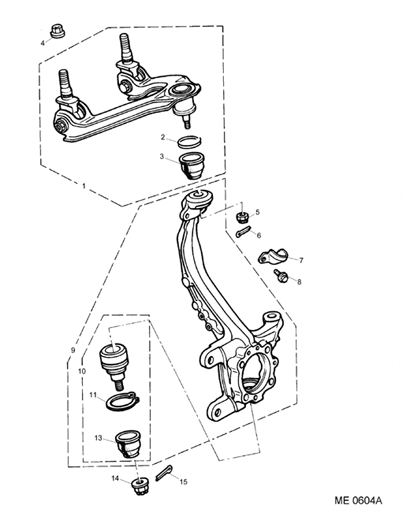 4
2
3
1
5
6
7
8
9
10
11
13
14
15
ME 0604A