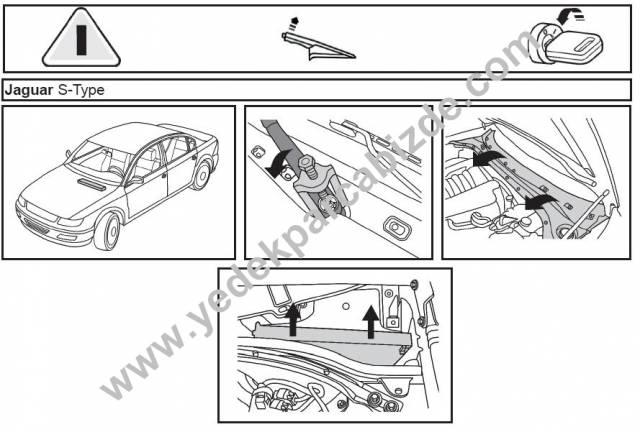 Jaguar S-Type

www.yedekparcabizde.com