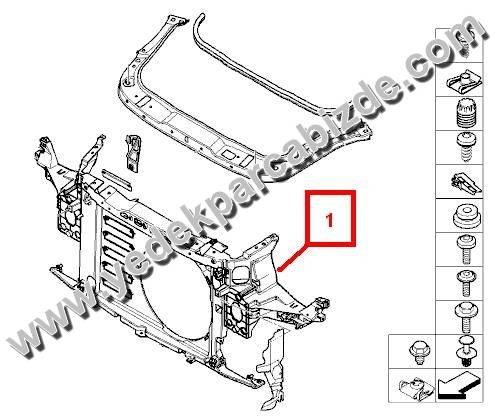 www.yedekparcabizde.com

1