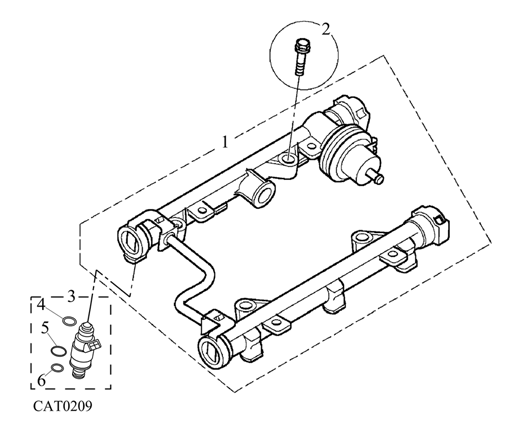 2
1
3
4
5
6
CAT0209