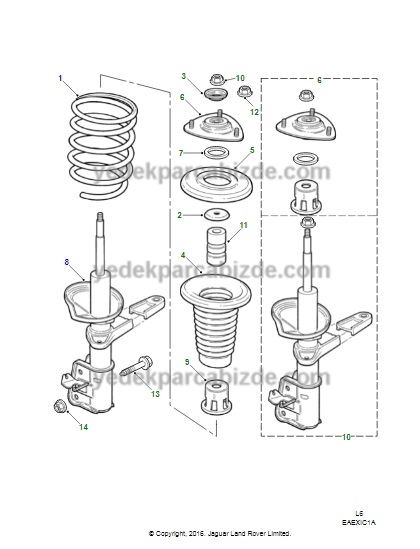 1

3

10

6

12

6

7

5

yedekparcabizde.com

2

11

8

4

yedekparcabizde.com

9

yedekparcabizde.com

13

14

10

L6
EAEXIC1A

© Copyright, 2016. Jaguar Land Rover Limited.