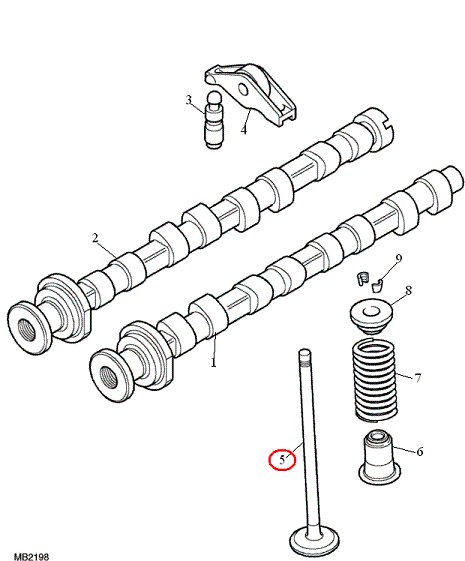 3
4
2
9
8
1
7
5
6
MB2198