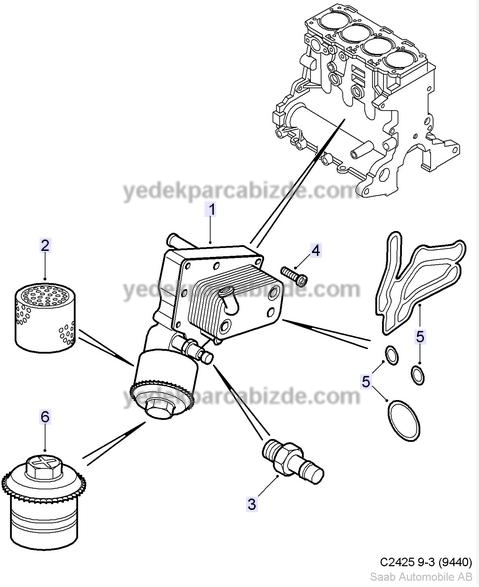 yedekparcabizde.com

1

2

4

yedekparcabizde.com

5

5

yedekparcabizde.com

6

3

C2425 9-3 (9440)
Saab Automobile AB