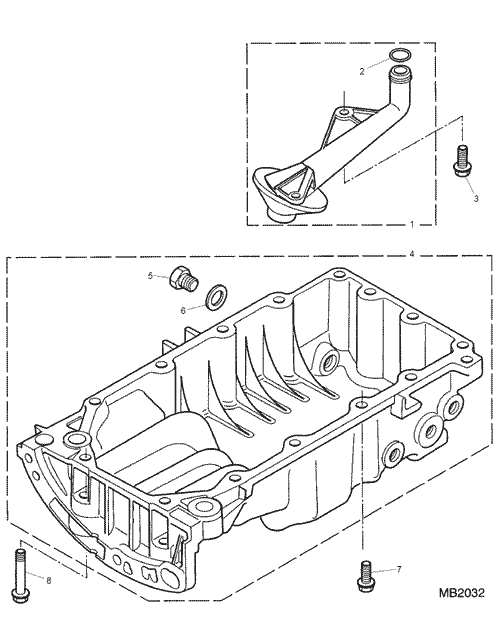 2
3
1
4
5
6
7
8
MB2032